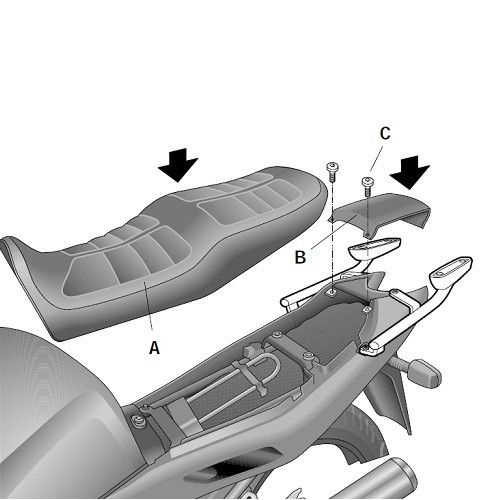 C
B
A