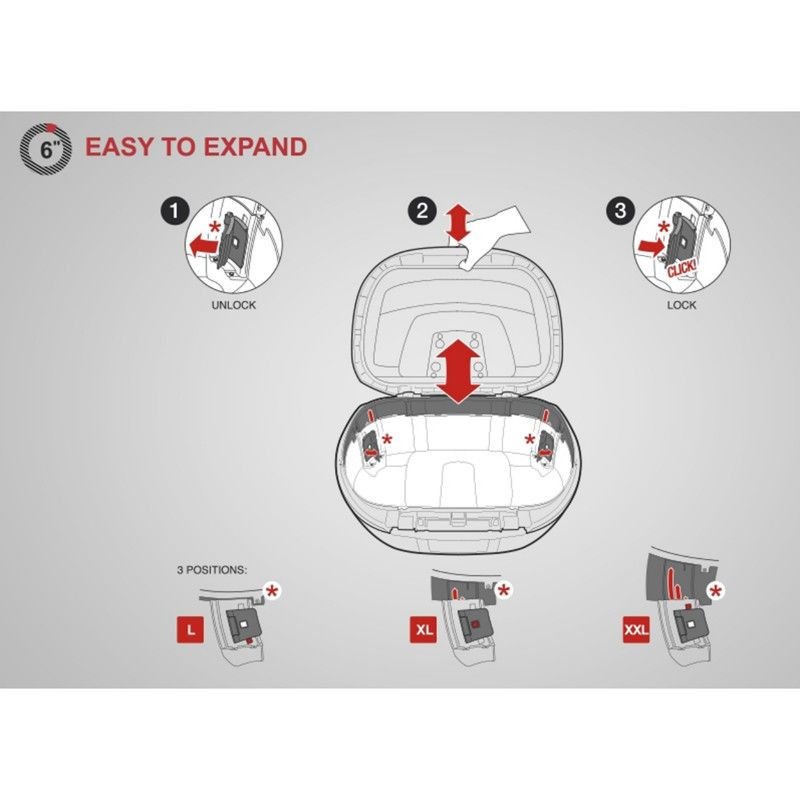 6"

EASY TO EXPAND

1

UNLOCK

2

3

CLICK!

LOCK

3 POSITIONS:

L

XL

XXL