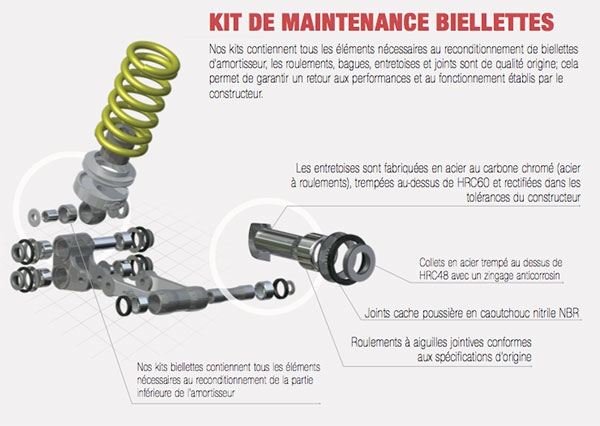 KIT DE MAINTENANCE BIELLETTES

Nos kits contiennent tous les éléments nécessaires au reconditionnement de biellettes d'amortisseur, les roulements, bagues, entretoises et joints sont de qualité origine; cela permet de garantir un retour aux performances et au fonctionnement établis par le constructeur.

Les entretoises sont fabriquées en acier au carbone chromé (acier à roulements), trempées au-dessus de HRC60 et rectifiées dans les tolérances du constructeur

Collets en acier trempé au dessus de HRC48 avec un zingage anticorrosin

Joints cache poussière en caoutchouc nitrile NBR

Roulements à aiguilles jointives conformes aux spécifications d'origine

Nos kits biellettes contiennent tous les éléments nécessaires au reconditionnement de la partie inférieure de l'amortisseur